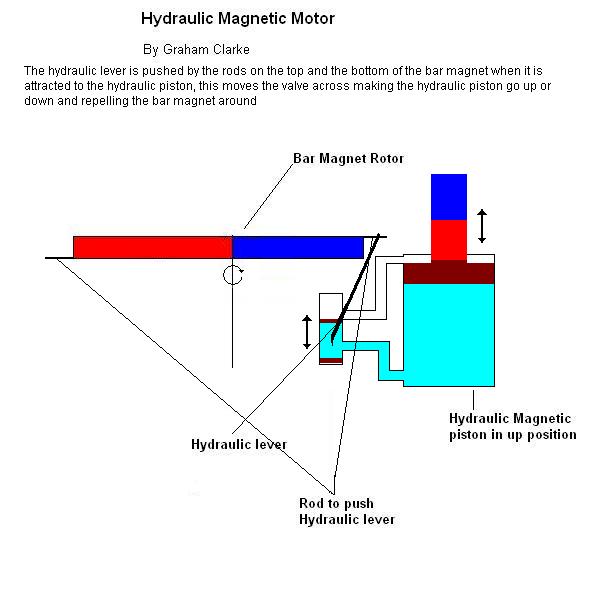 Hydraulic Magnetic Motor

By Graham Clarke

The hydraulic lever is pushed by the rods on the top and the bottom of the bar magnet when it is attracted to the hydraulic piston, this moves the valve across making the hydraulic piston go up or down and repelling the bar magnet around

Bar Magnet Rotor

Hydraulic Magnetic piston in up position

Hydraulic lever

Rod to push Hydraulic lever