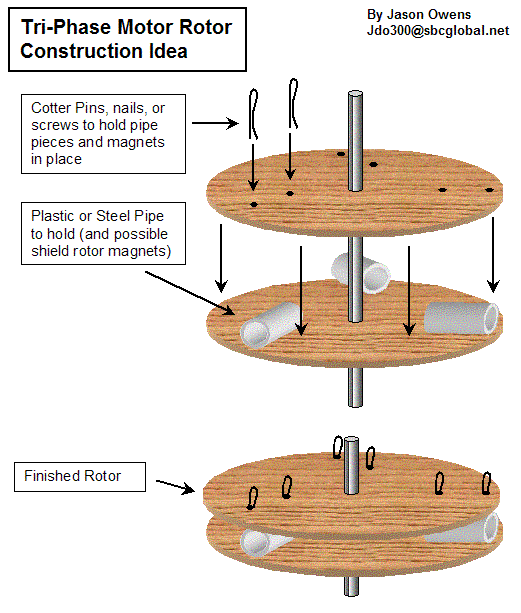 Tri-Phase Motor Rotor Construction Idea

By Jason Owens
Jdo300@sbcglobal.net

Cotter Pins, nails, or screws to hold pipe pieces and magnets in place

Plastic or Steel Pipe to hold (and possible shield rotor magnets)

Finished Rotor