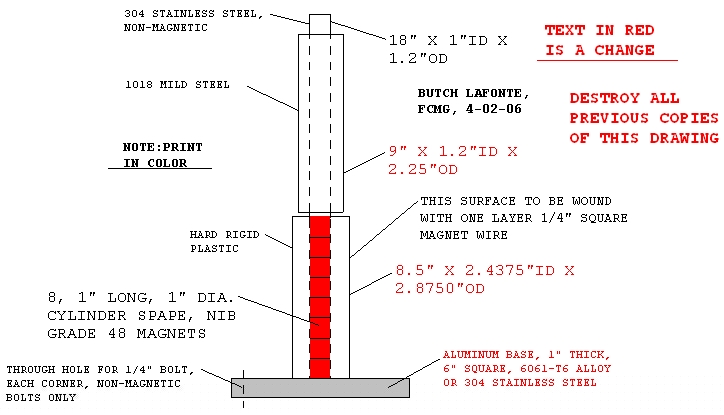 304 STAINLESS STEEL, NON-MAGNETIC

18" X 1"ID X 1.2"OD

TEXT IN RED IS A CHANGE

1018 MILD STEEL

BUTCH LAFONTE, FCMG, 4-02-06

DESTROY ALL PREVIOUS COPIES OF THIS DRAWING

NOTE:PRINT IN COLOR

9" X 1.2"ID X 2.25"OD

THIS SURFACE TO BE WOUND WITH ONE LAYER 1/4" SQUARE MAGNET WIRE

HARD RIGID PLASTIC

8.5" X 2.4375"ID X 2.8750"OD

8, 1" LONG, 1" DIA. CYLINDER SPAPE, NIB GRADE 48 MAGNETS

ALUMINUM BASE, 1" THICK, 6" SQUARE, 6061-T6 ALLOY OR 304 STAINLESS STEEL

THROUGH HOLE FOR 1/4" BOLT, EACH CORNER, NON-MAGNETIC BOLTS ONLY