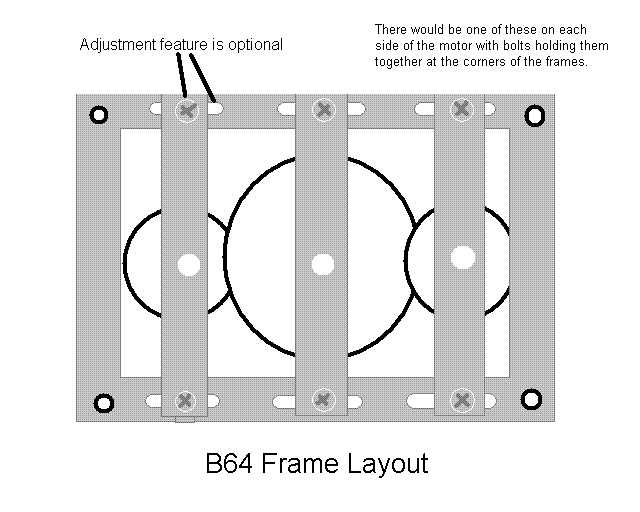 Adjustment feature is optional

There would be one of these on each side of the motor with bolts holding them together at the corners of the frames.

B64 Frame Layout